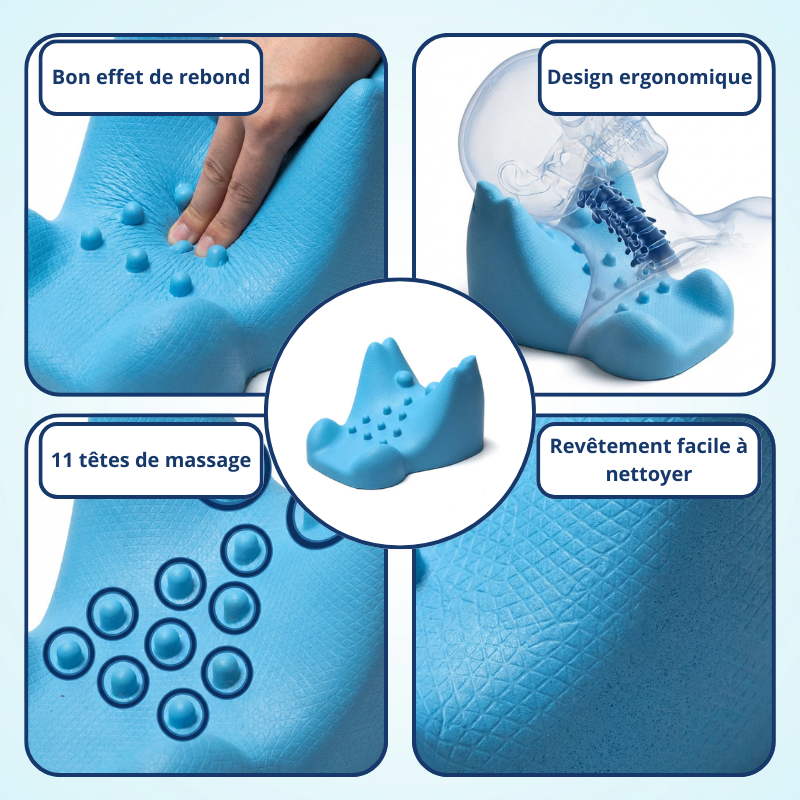 Bon effet de rebond

Design ergonomique

11 têtes de massage

Revêtement facile à nettoyer